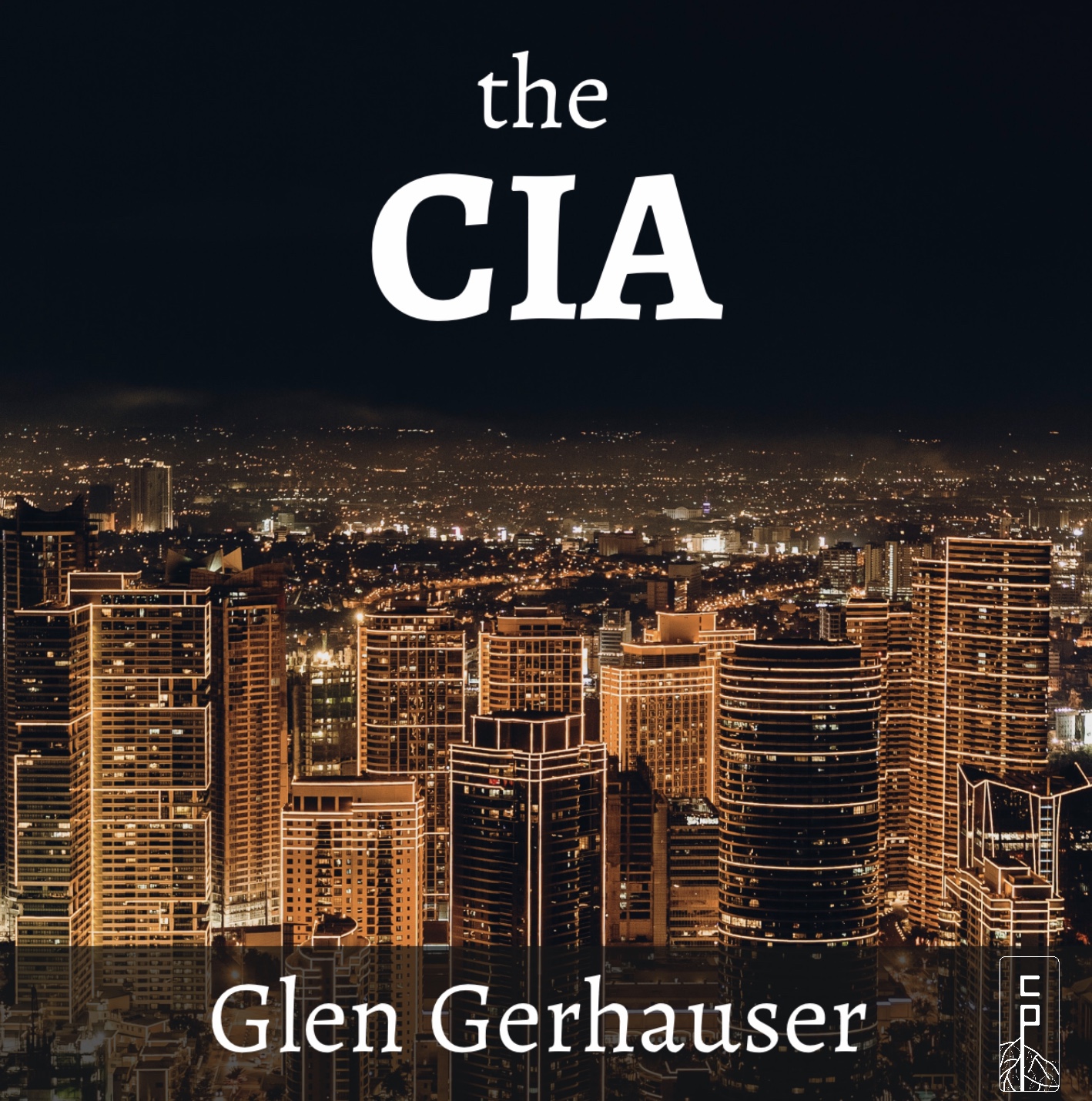 the
CIA

Glen Gerhauser

CP